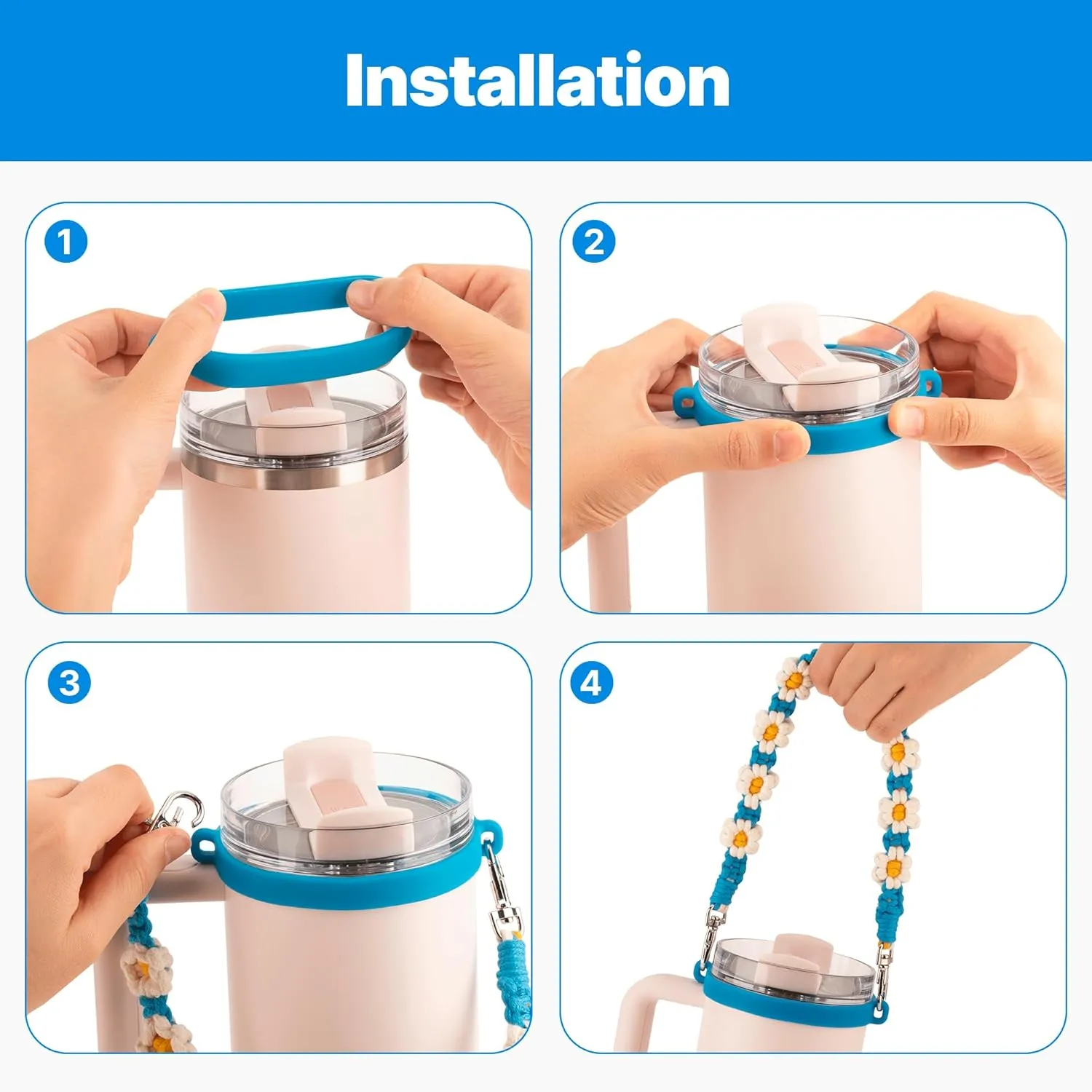 Installation

1

2

3

4