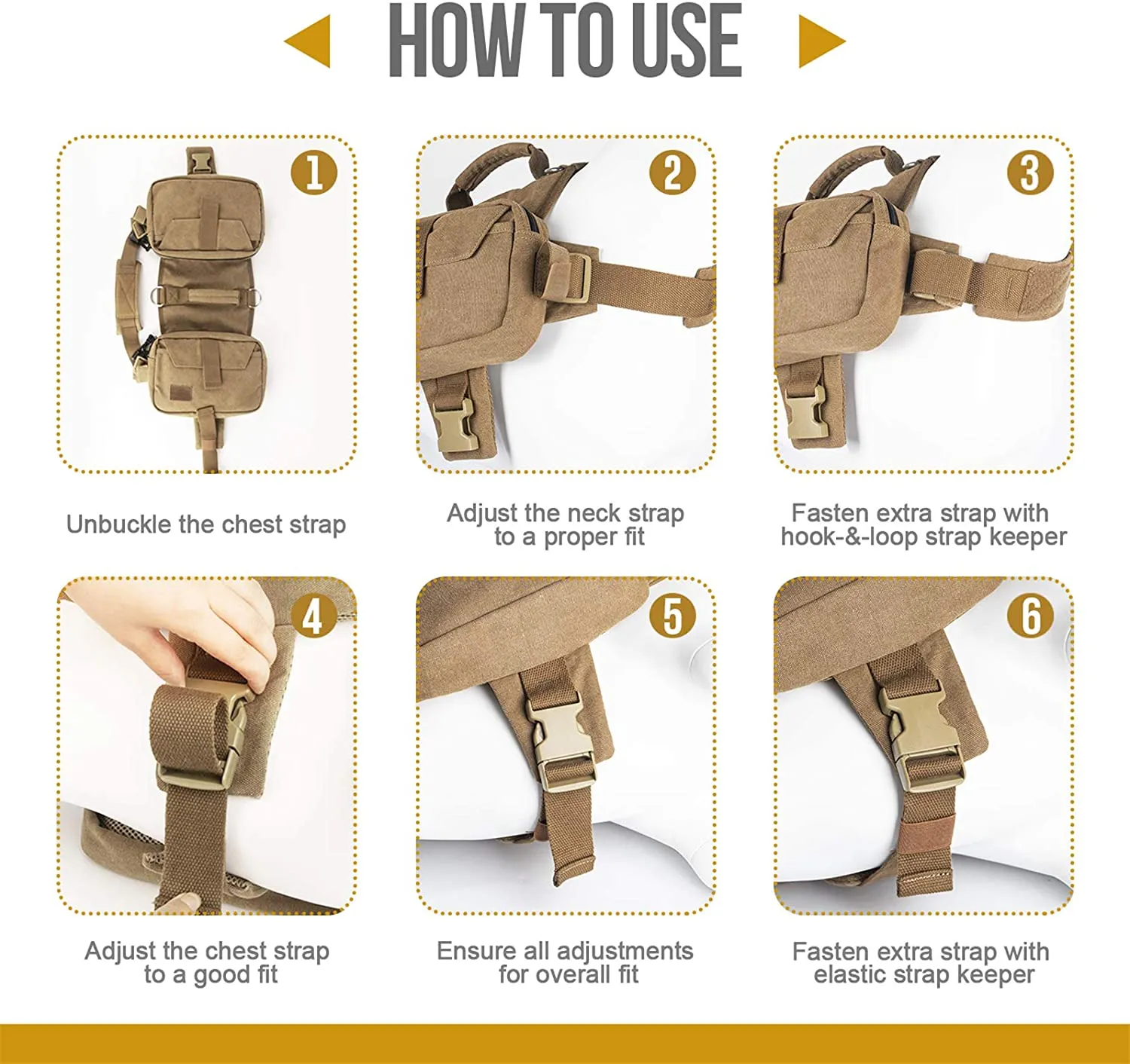 HOW TO USE

1

Unbuckle the chest strap

2

Adjust the neck strap to a proper fit

3

Fasten extra strap with hook-&-loop strap keeper

4

Adjust the chest strap to a good fit

5

Ensure all adjustments for overall fit

6

Fasten extra strap with elastic strap keeper